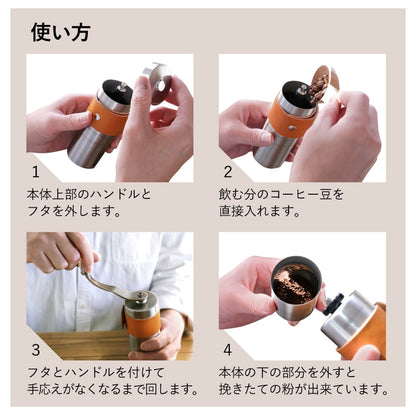 使い方

1

本体上部のハンドルとフタを外します。

2

飲む分のコーヒー豆を直接入れます。

3

フタとハンドルを付けて手応えがなくなるまで回します。

4

本体の下の部分を外すと挽きたての粉が出来ています。